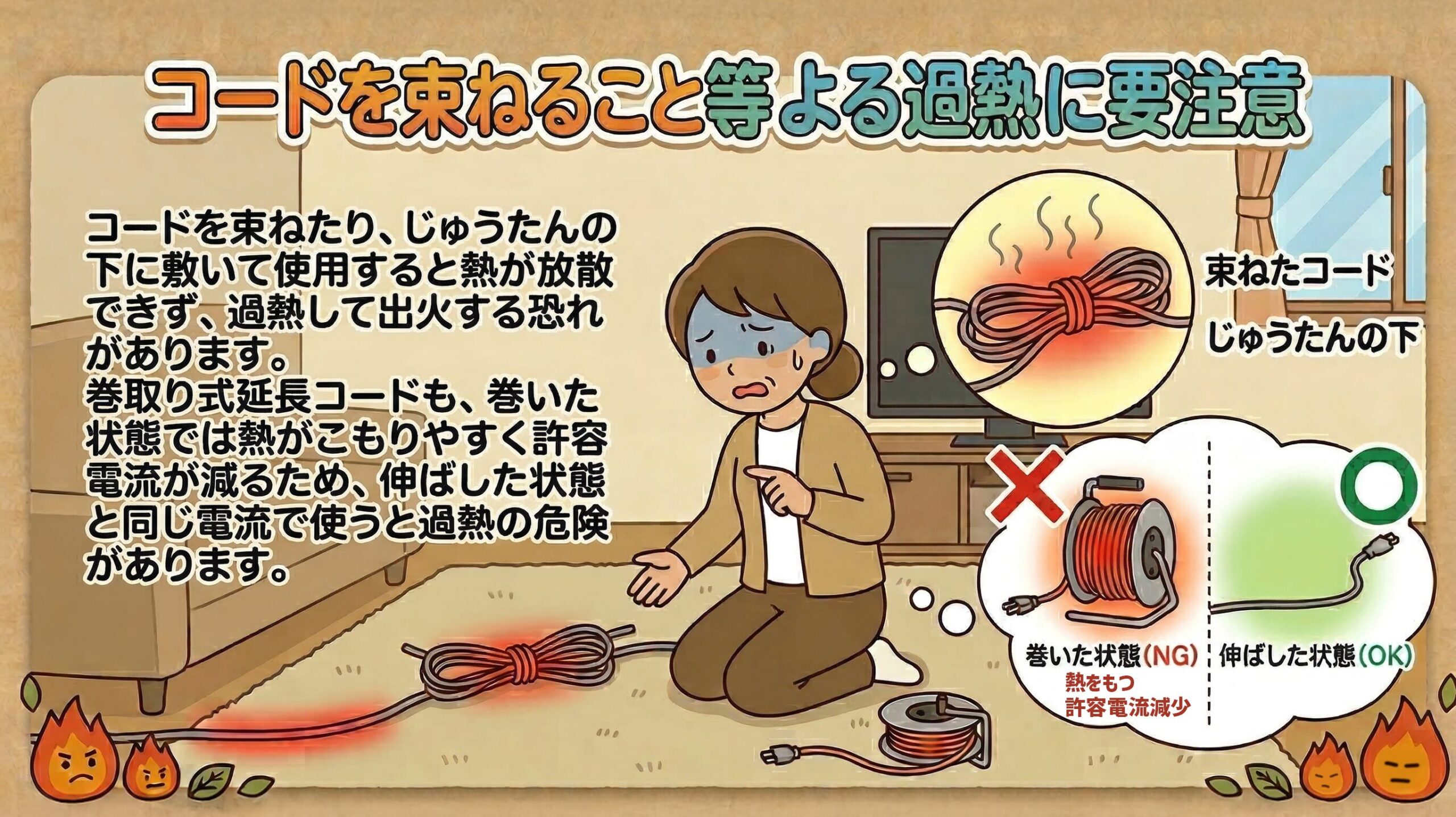 コードを束ねること等よる過熱に要注意

コードを束ねたり、じゅうたんの下に敷いて使用すると熱が放散できず、過熱して出火する恐れがあります。
巻取り式延長コードも、巻いた状態では熱がこもりやすく許容電流が減るため、伸ばした状態と同じ電流で使うと過熱の危険があります。

束ねたコード
じゅうたんの下

巻いた状態(NG)
熱をもつ
許容電流減少
伸ばした状態(OK)