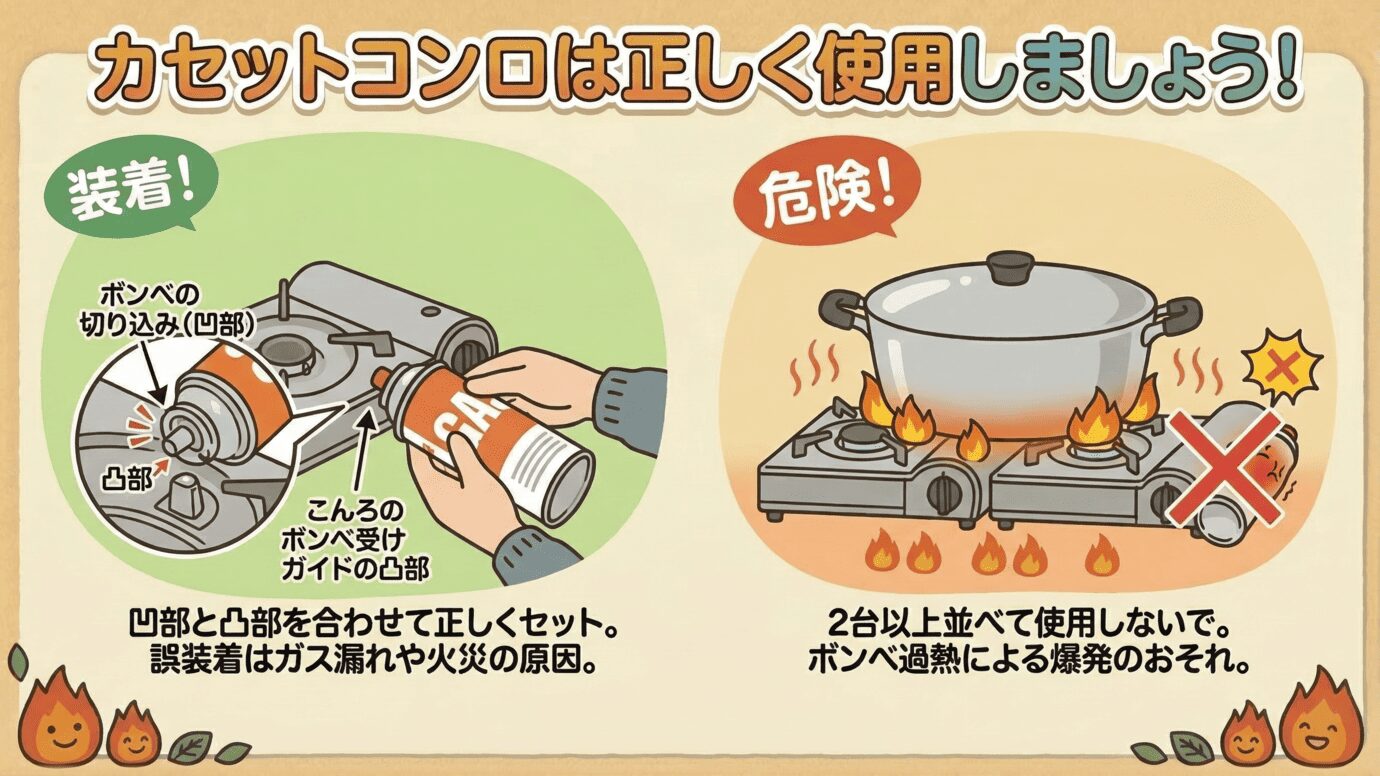 カセットコンロは正しく使用しましょう!

装着!

ボンベの切り込み(凹部)

凸部

こんろのボンベ受けガイドの凸部

CA

凹部と凸部を合わせて正しくセット。
誤装着はガス漏れや火災の原因。

危険!

2台以上並べて使用しないで。
ボンベ過熱による爆発のおそれ。